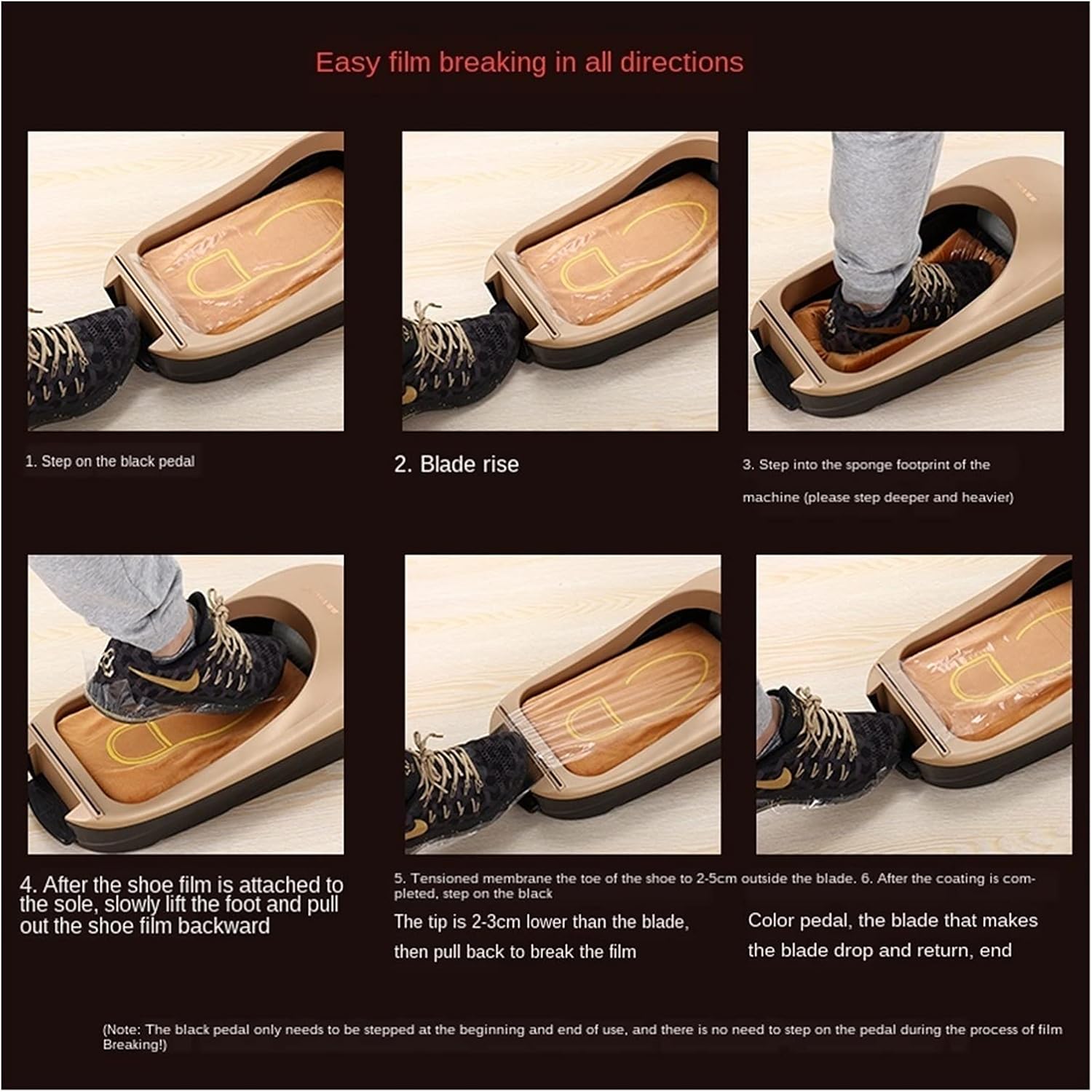 Easy film breaking in all directions

1. Step on the black pedal

2. Blade rise

3. Step into the sponge footprint of the machine (please step deeper and heavier)

4. After the shoe film is attached to the sole, slowly lift the foot and pull out the shoe film backward

5. Tensioned membrane the toe of the shoe to 2-5cm outside the blade. 6. After the coating is completed, step on the black

The tip is 2-3cm lower than the blade, then pull back to break the film

Color pedal, the blade that makes the blade drop and return, end

(Note: The black pedal only needs to be stepped at the beginning and end of use, and there is no need to step on the pedal during the process of film Breaking!)